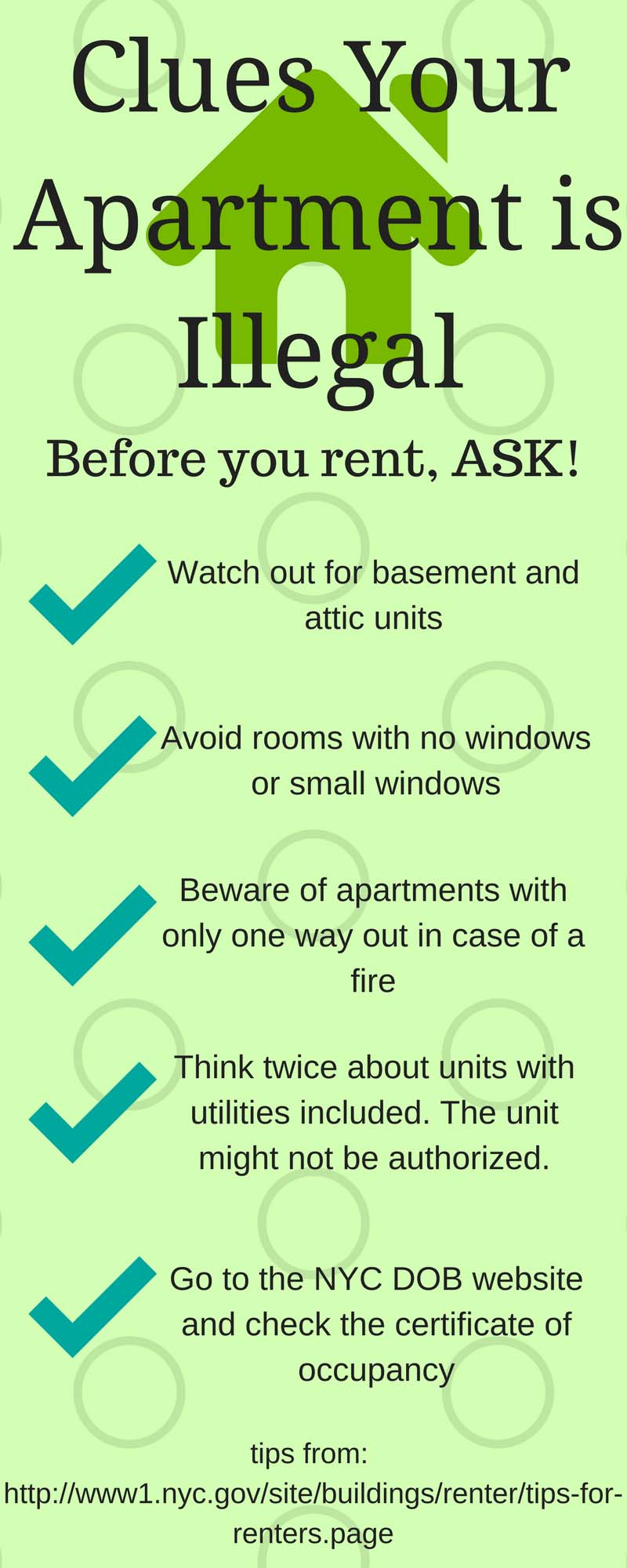 Clues Your Apartment is Illegal

Before you rent, ASK!

Watch out for basement and attic units

Avoid rooms with no windows or small windows

Beware of apartments with only one way out in case of a fire

Think twice about units with utilities included. The unit might not be authorized.

Go to the NYC DOB website and check the certificate of occupancy

tips from:
http://www1.nyc.gov/site/buildings/renter/tips-for-renters.page